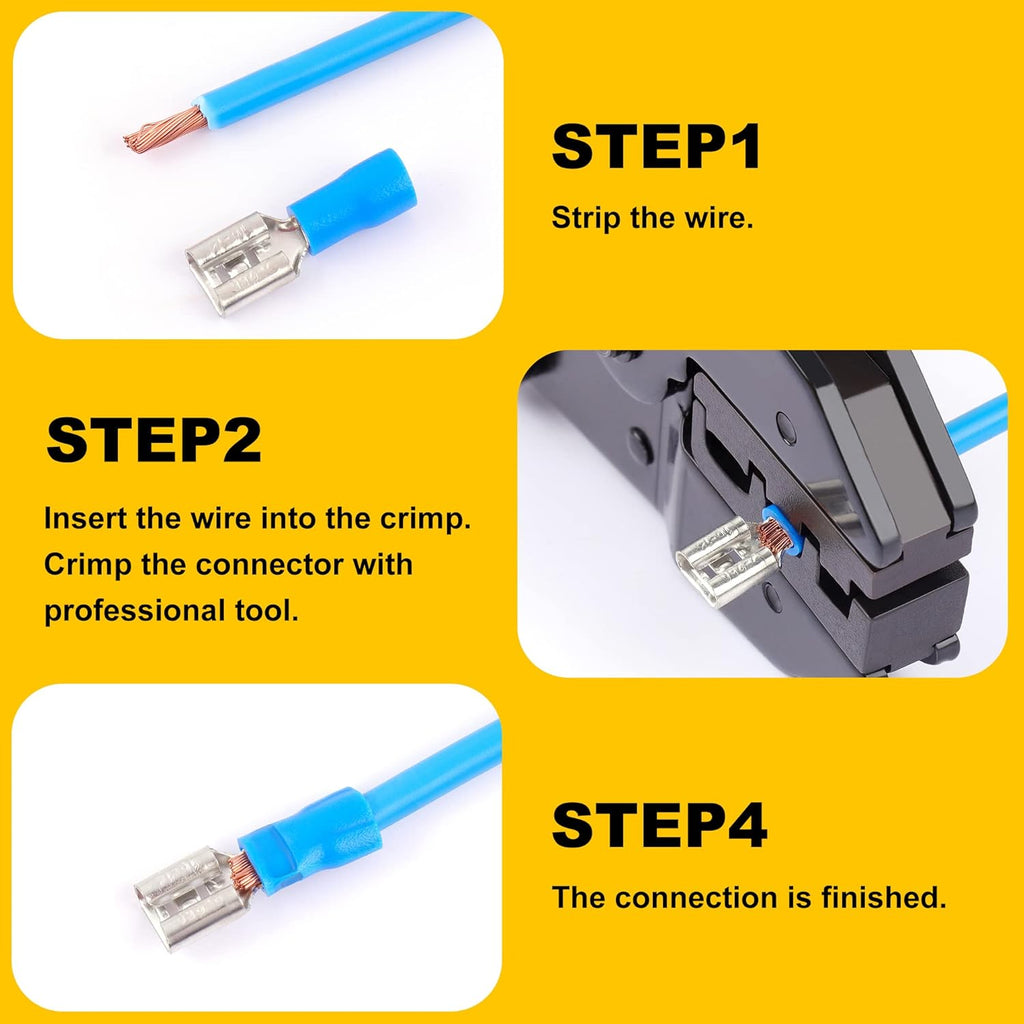 STEP1

Strip the wire.

STEP2

Insert the wire into the crimp. Crimp the connector with professional tool.

STEP4

The connection is finished.