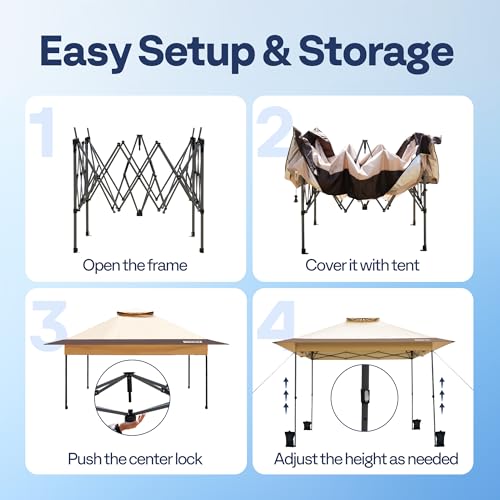 Easy Setup & Storage

1
Open the frame

2
Cover it with tent

3
Push the center lock

4
Adjust the height as needed