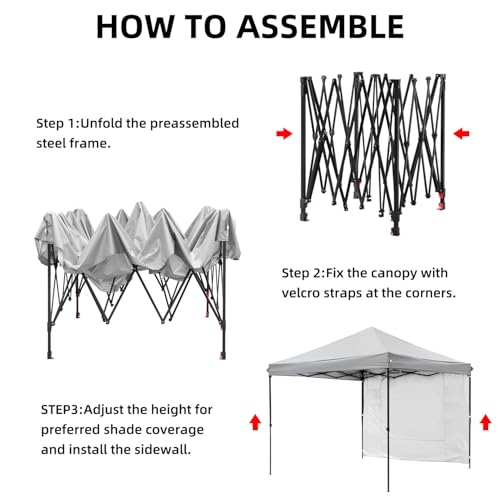 HOW TO ASSEMBLE

Step 1:Unfold the preassembled steel frame.

Step 2:Fix the canopy with velcro straps at the corners.

STEP3:Adjust the height for preferred shade coverage and install the sidewall.